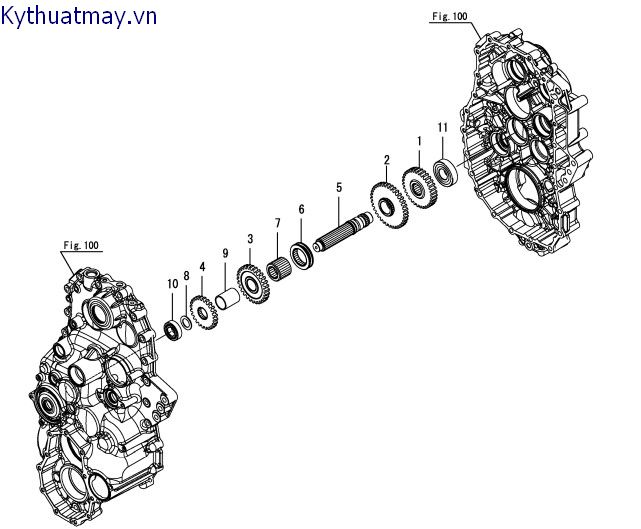 Kythuatmay.vn

Fig. 100

11
1
2
5
6
7
3
9
4
8
10

Fig. 100